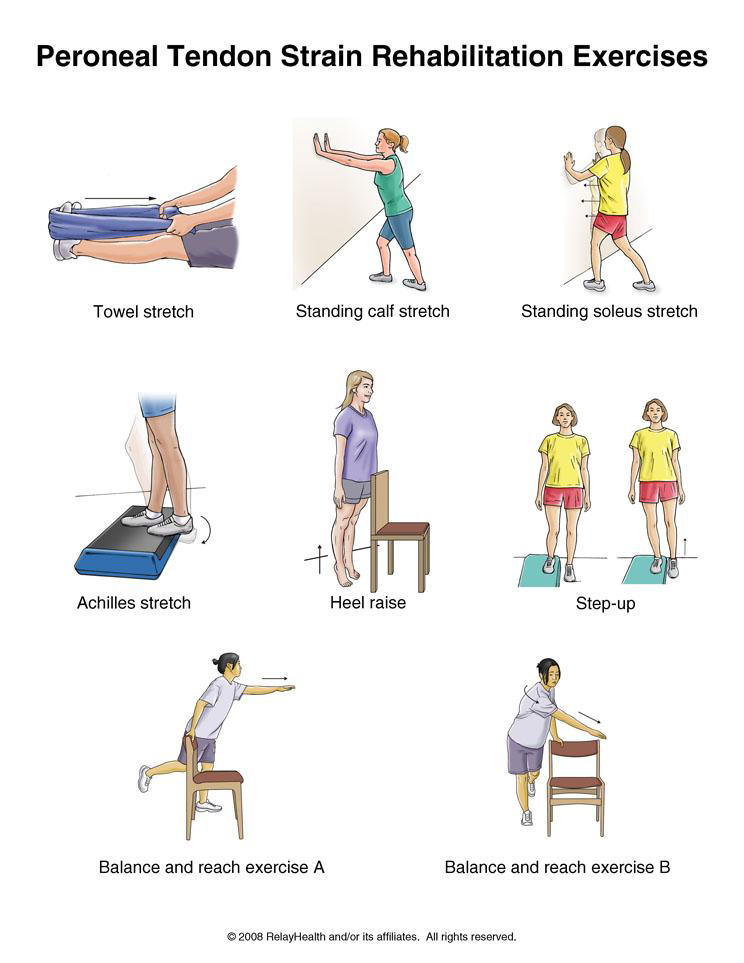 Peroneal Tendon Strain Rehabilitation Exercises

Towel stretch

Standing calf stretch

Standing soleus stretch

Achilles stretch

Heel raise

Step-up

Balance and reach exercise A

Balance and reach exercise B

© 2008 RelayHealth and/or its affiliates. All rights reserved.