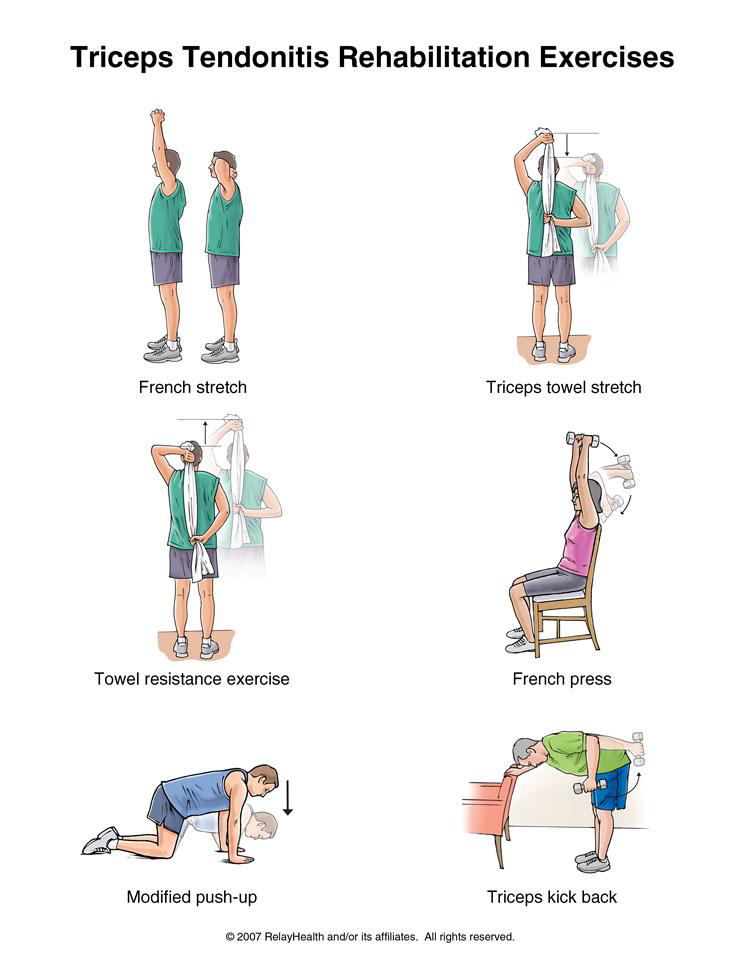 Triceps Tendonitis Rehabilitation Exercises

French stretch

Triceps towel stretch

Towel resistance exercise

French press

Modified push-up

Triceps kick back

© 2007 RelayHealth and/or its affiliates. All rights reserved.