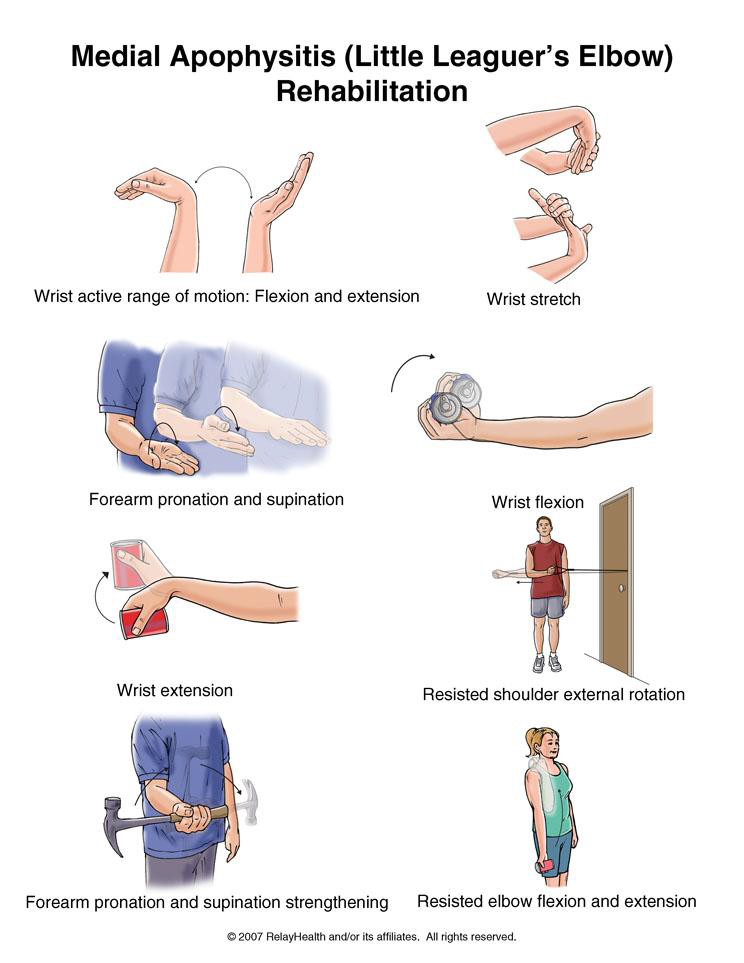 Medial Apophysitis (Little Leaguer's Elbow)
Rehabilitation

Wrist active range of motion: Flexion and extension

Wrist stretch

Forearm pronation and supination

Wrist flexion

Wrist extension

Resisted shoulder external rotation

Forearm pronation and supination strengthening

Resisted elbow flexion and extension

© 2007 RelayHealth and/or its affiliates. All rights reserved.