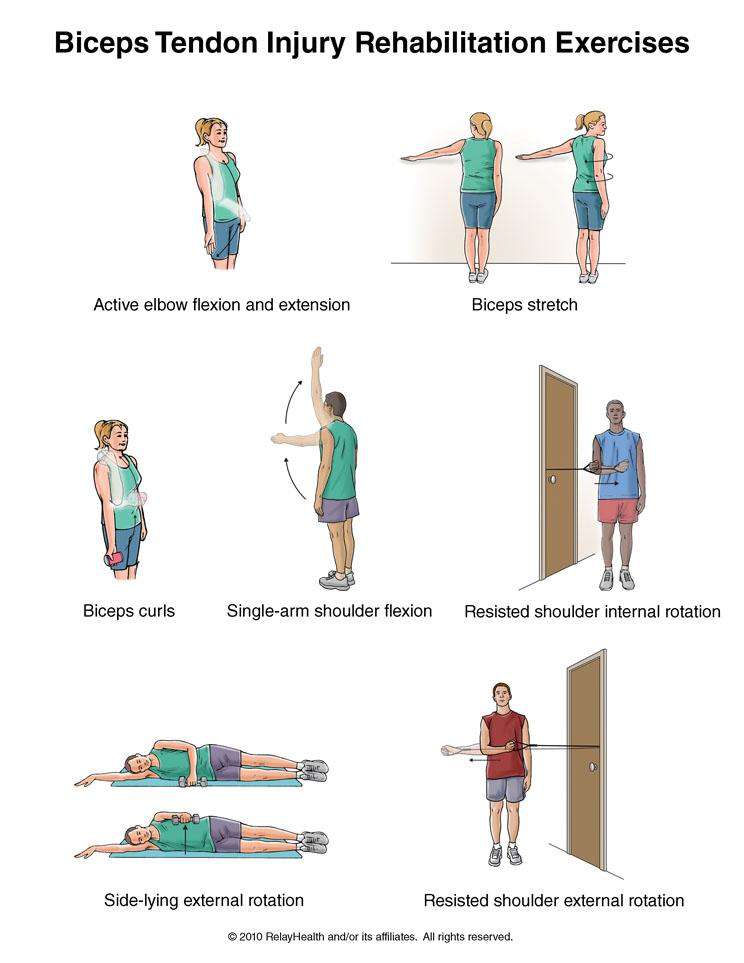 Biceps Tendon Injury Rehabilitation Exercises

Active elbow flexion and extension

Biceps stretch

Biceps curls

Single-arm shoulder flexion

Resisted shoulder internal rotation

Side-lying external rotation

Resisted shoulder external rotation

© 2010 RelayHealth and/or its affiliates. All rights reserved.